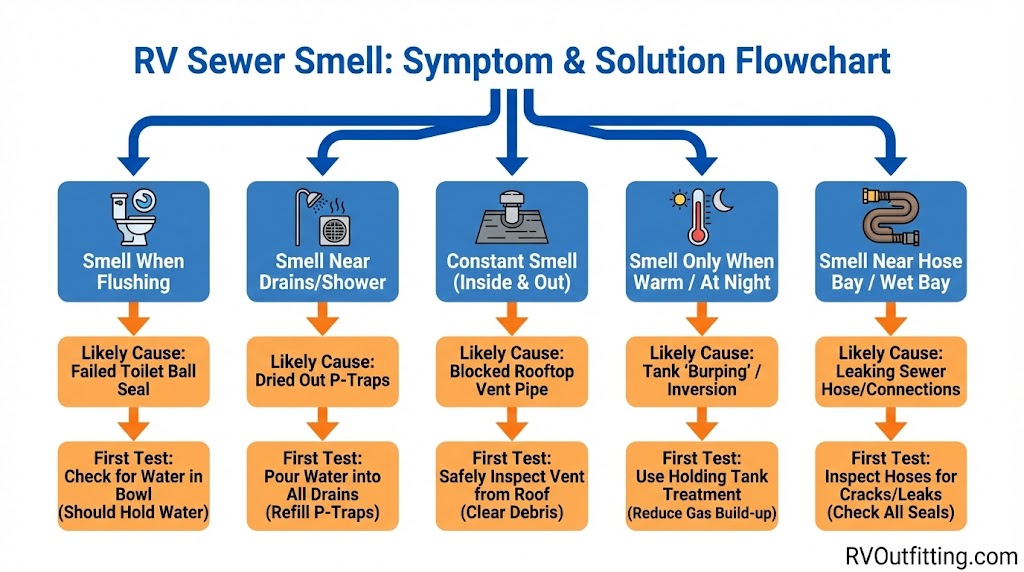 RV Sewer Smell: Symptom & Solution Flowchart

Smell When Flushing

Likely Cause: Failed Toilet Ball Seal

First Test: Check for Water in Bowl (Should Hold Water)

Smell Near Drains/Shower

Likely Cause: Dried Out P-Traps

First Test: Pour Water into All Drains (Refill P-Traps)

Constant Smell (Inside & Out)

Likely Cause: Blocked Rooftop Vent Pipe

First Test: Safely Inspect Vent from Roof (Clear Debris)

Smell Only When Warm / At Night

Likely Cause: Tank 'Burping' / Inversion

First Test: Use Holding Tank Treatment (Reduce Gas Build-up)

Smell Near Hose Bay / Wet Bay

Likely Cause: Leaking Sewer Hose/Connections

First Test: Inspect Hoses for Cracks/Leaks (Check All Seals)

RVOutfitting.com