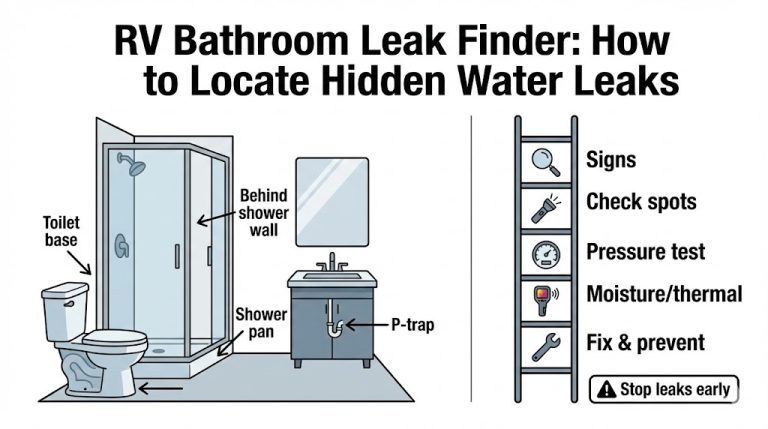 RV Bathroom Leak Finder: How to Locate Hidden Water Leaks

Toilet base

Behind shower wall

Shower pan

P-trap

Signs

Check spots

Pressure test

Moisture/thermal

Fix & prevent

Stop leaks early